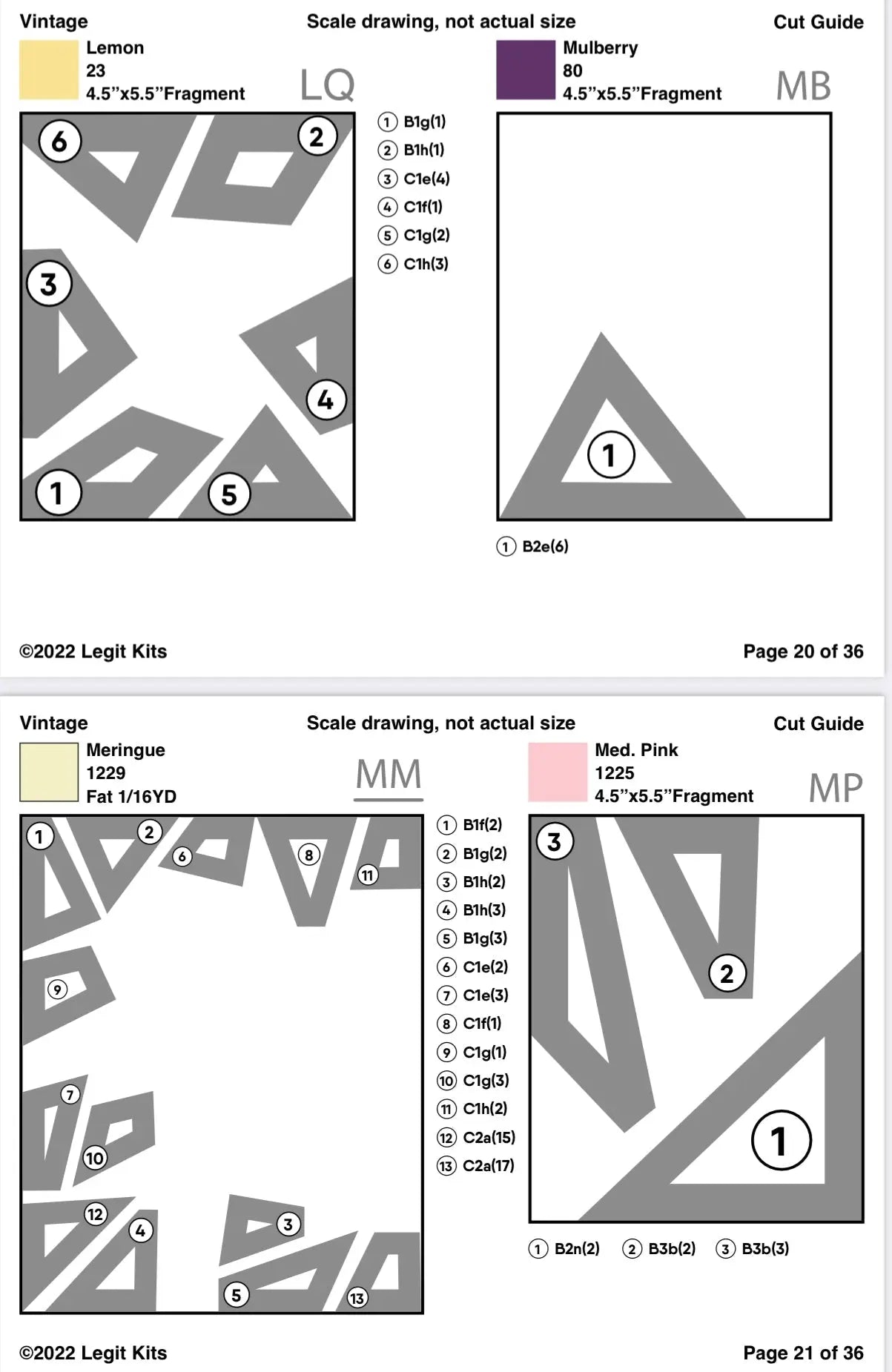 Vintage Scale drawing, not actual size Cut Guide

Lemon
23
4.5"x5.5"Fragment
LQ

6 2 3 4 1 5

① B1g(1)
② B1h(1)
③ C1e(4)
④ C1f(1)
⑤ C1g(2)
⑥ C1h(3)

Mulberry
80
4.5"x5.5"Fragment
MB

1

① B2e(6)

©2022 Legit Kits Page 20 of 36

Vintage Scale drawing, not actual size Cut Guide

Meringue
1229
Fat 1/16YD
MM

1 2 6 8 11 9 7 10 12 4 3 5 13

① B1f(2)
② B1g(2)
③ B1h(2)
④ B1h(3)
⑤ B1g(3)
⑥ C1e(2)
⑦ C1e(3)
⑧ C1f(1)
⑨ C1g(1)
⑩ C1g(3)
⑪ C1h(2)
⑫ C2a(15)
⑬ C2a(17)

Med. Pink
1225
4.5"x5.5"Fragment
MP

3 2 1

① B2n(2) ② B3b(2) ③ B3b(3)

©2022 Legit Kits Page 21 of 36