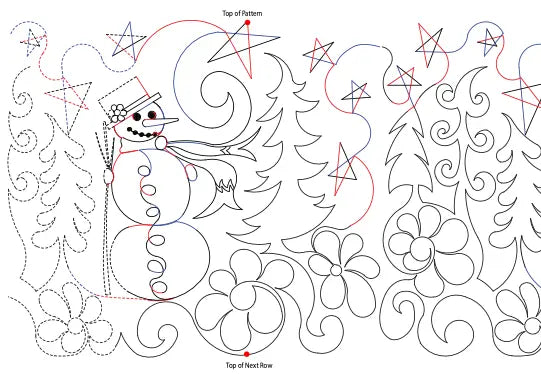 Top of Pattern

Top of Next Row