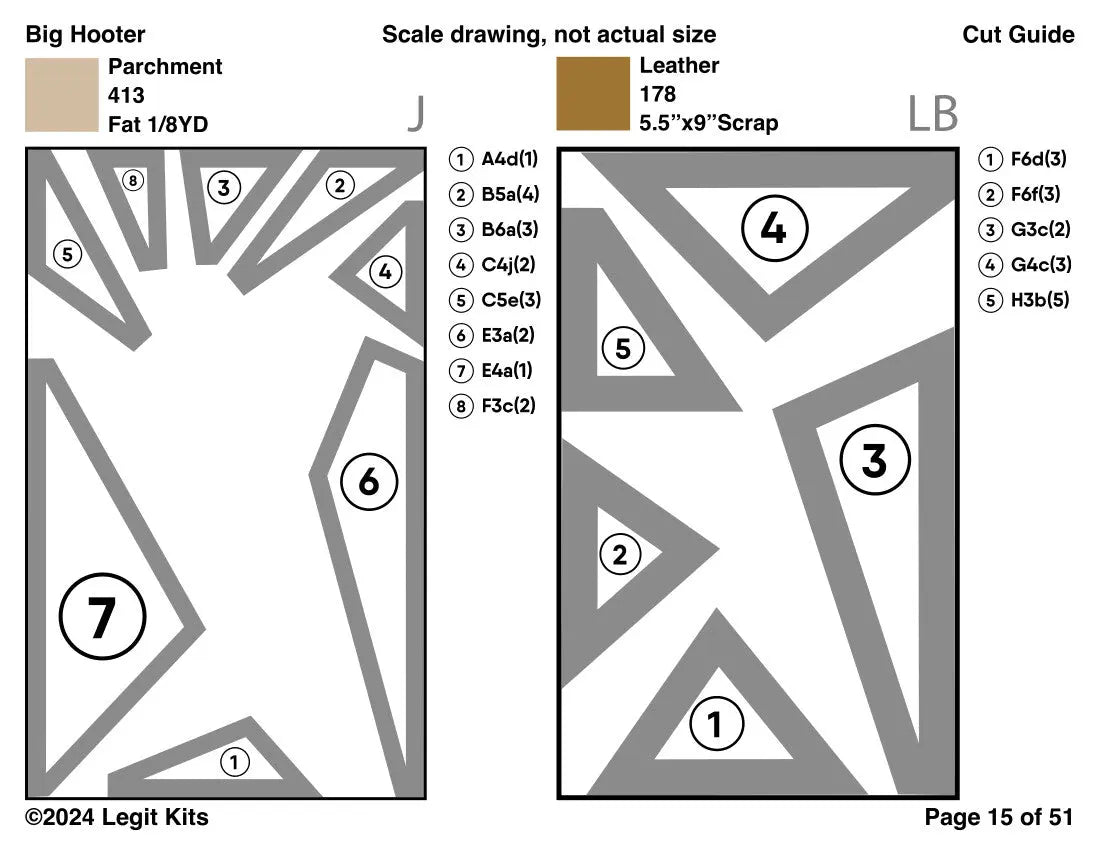 Big Hooter

Scale drawing, not actual size

Cut Guide

Parchment
413
Fat 1/8YD

J

8
3
2
5
4
6
7
1

1 A4d(1)
2 B5a(4)
3 B6a(3)
4 C4j(2)
5 C5e(3)
6 E3a(2)
7 E4a(1)
8 F3c(2)

Leather
178
5.5"x9"Scrap

LB

4
5
3
2
1

1 F6d(3)
2 F6f(3)
3 G3c(2)
4 G4c(3)
5 H3b(5)

©2024 Legit Kits

Page 15 of 51