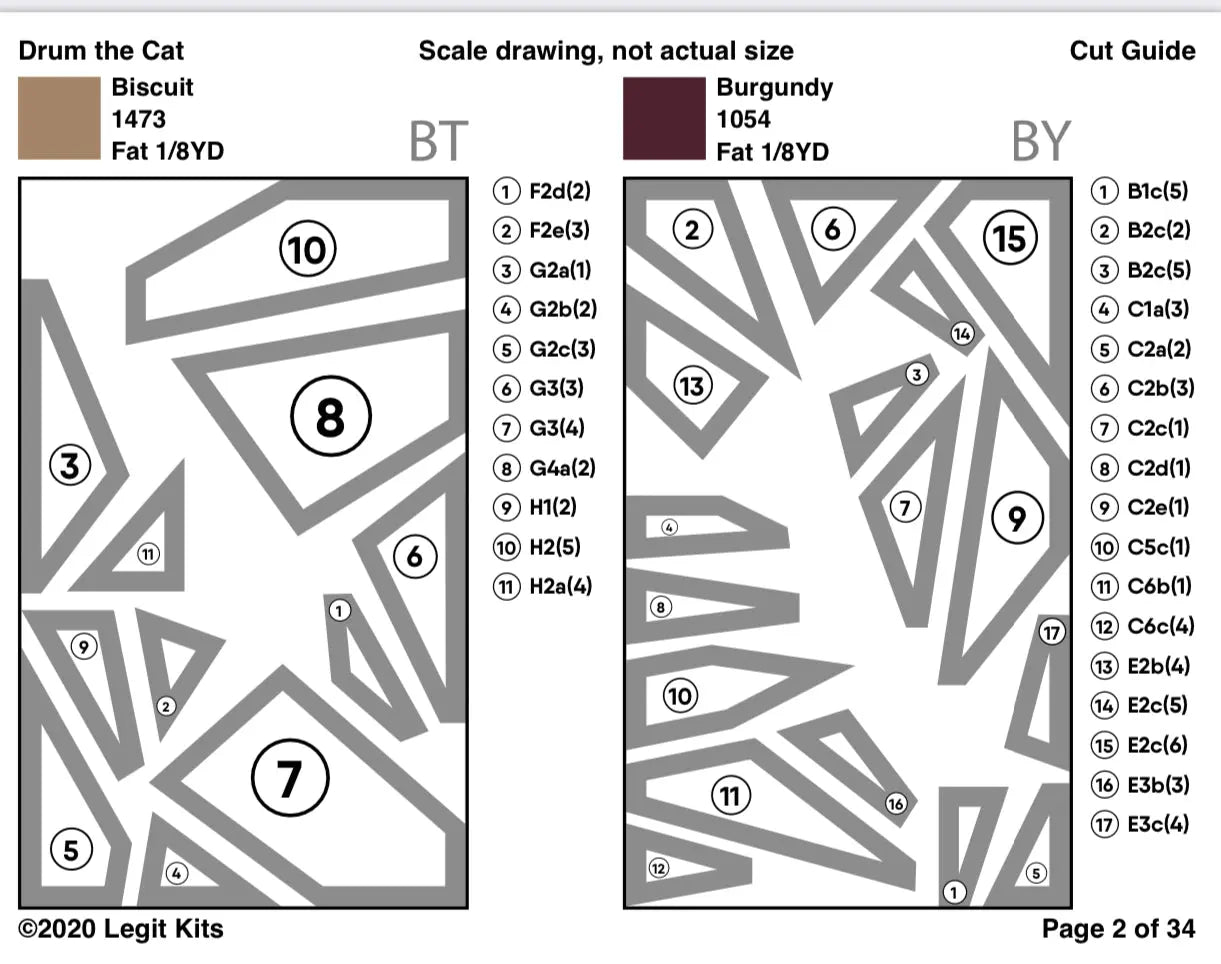 Drum the Cat

Scale drawing, not actual size

Cut Guide

Biscuit
1473
Fat 1/8YD

BT

10
8
3
11
6
1
9
2
7
5
4

① F2d(2)
② F2e(3)
③ G2a(1)
④ G2b(2)
⑤ G2c(3)
⑥ G3(3)
⑦ G3(4)
⑧ G4a(2)
⑨ H1(2)
⑩ H2(5)
⑪ H2a(4)

Burgundy
1054
Fat 1/8YD

BY

2
6
15
14
13
3
7
9
4
8
17
10
11
16
12
1
5

① B1c(5)
② B2c(2)
③ B2c(5)
④ C1a(3)
⑤ C2a(2)
⑥ C2b(3)
⑦ C2c(1)
⑧ C2d(1)
⑨ C2e(1)
⑩ C5c(1)
⑪ C6b(1)
⑫ C6c(4)
⑬ E2b(4)
⑭ E2c(5)
⑮ E2c(6)
⑯ E3b(3)
⑰ E3c(4)

©2020 Legit Kits

Page 2 of 34