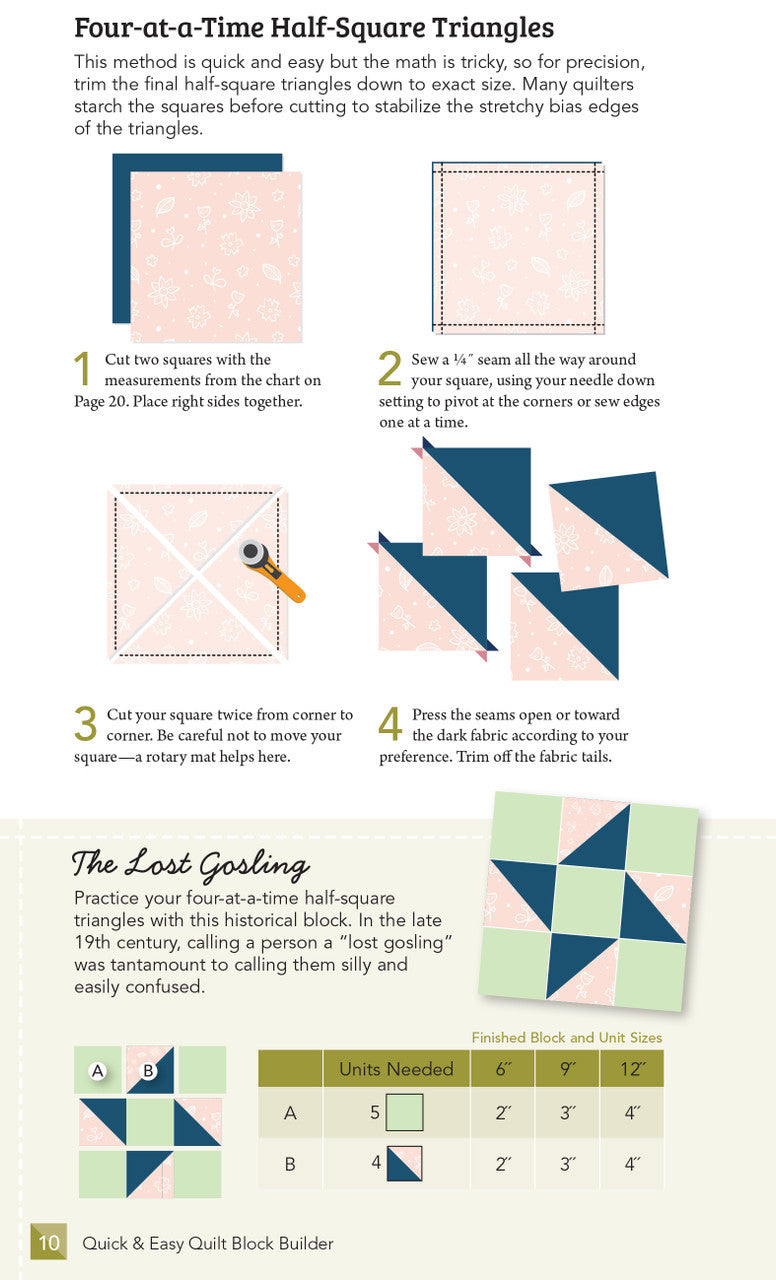 Four-at-a-Time Half-Square Triangles

This method is quick and easy but the math is tricky, so for precision, trim the final half-square triangles down to exact size. Many quilters starch the squares before cutting to stabilize the stretchy bias edges of the triangles.

1 Cut two squares with the measurements from the chart on Page 20. Place right sides together.

2 Sew a ¼″ seam all the way around your square, using your needle down setting to pivot at the corners or sew edges one at a time.

3 Cut your square twice from corner to corner. Be careful not to move your square—a rotary mat helps here.

4 Press the seams open or toward the dark fabric according to your preference. Trim off the fabric tails.

The Lost Gosling

Practice your four-at-a-time half-square triangles with this historical block. In the late 19th century, calling a person a "lost gosling" was tantamount to calling them silly and easily confused.

A B

Finished Block and Unit Sizes

| | Units Needed | 6″ | 9″ | 12″ |
|---|---|---|---|---|
| A | 5 | 2″ | 3″ | 4″ |
| B | 4 | 2″ | 3″ | 4″ |

10 Quick & Easy Quilt Block Builder